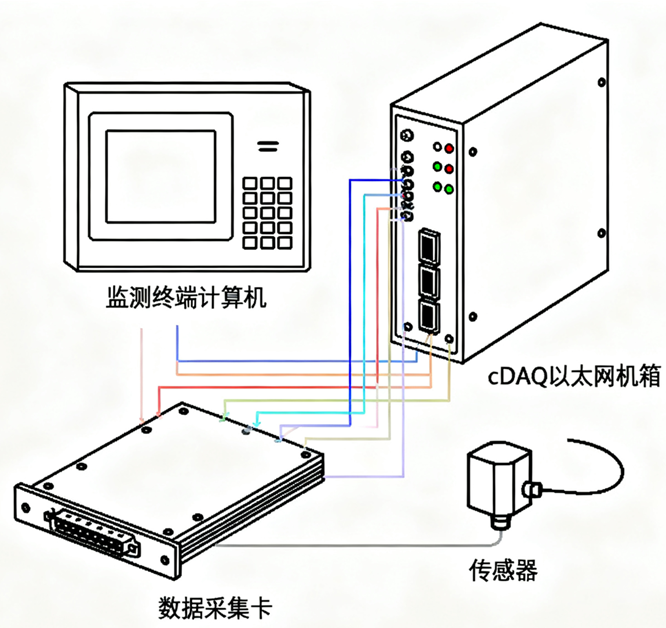 监测终端计算机

cDAQ以太网机箱

传感器

数据采集卡